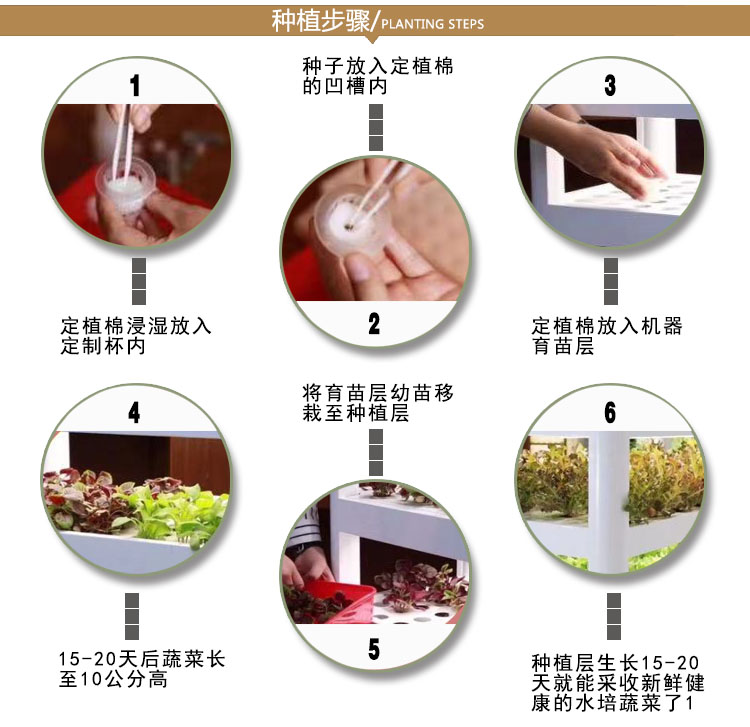 种植步骤/PLANTING STEPS

1

定植棉浸湿放入定制杯内

种子放入定植棉的凹槽内

2

3

定植棉放入机器育苗层

4

15-20天后蔬菜长至10公分高

将育苗层幼苗移栽至种植层

5

6

种植层生长15-20天就能采收新鲜健康的水培蔬菜了1