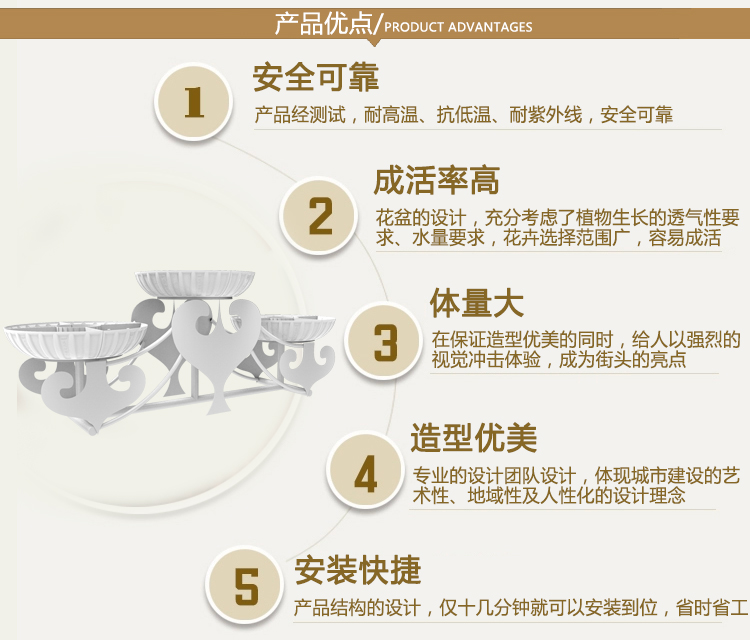 产品优点/PRODUCT ADVANTAGES

1

安全可靠

产品经测试，耐高温、抗低温、耐紫外线，安全可靠

2

成活率高

花盆的设计，充分考虑了植物生长的透气性要求、水量要求，花卉选择范围广，容易成活

3

体量大

在保证造型优美的同时，给人以强烈的视觉冲击体验，成为街头的亮点

4

造型优美

专业的设计团队设计，体现城市建设的艺术性、地域性及人性化的设计理念

5

安装快捷

产品结构的设计，仅十几分钟就可以安装到位，省时省工